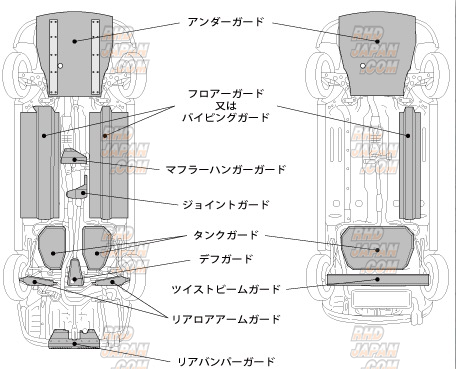 アンダーガード

フロアーガード
又は
パイピングガード

マフラーハンガーガード

ジョイントガード

タンクガード

デフガード

ツイストビームガード

リアロアアームガード

リアバンパーガード

RHD JAPAN .COM